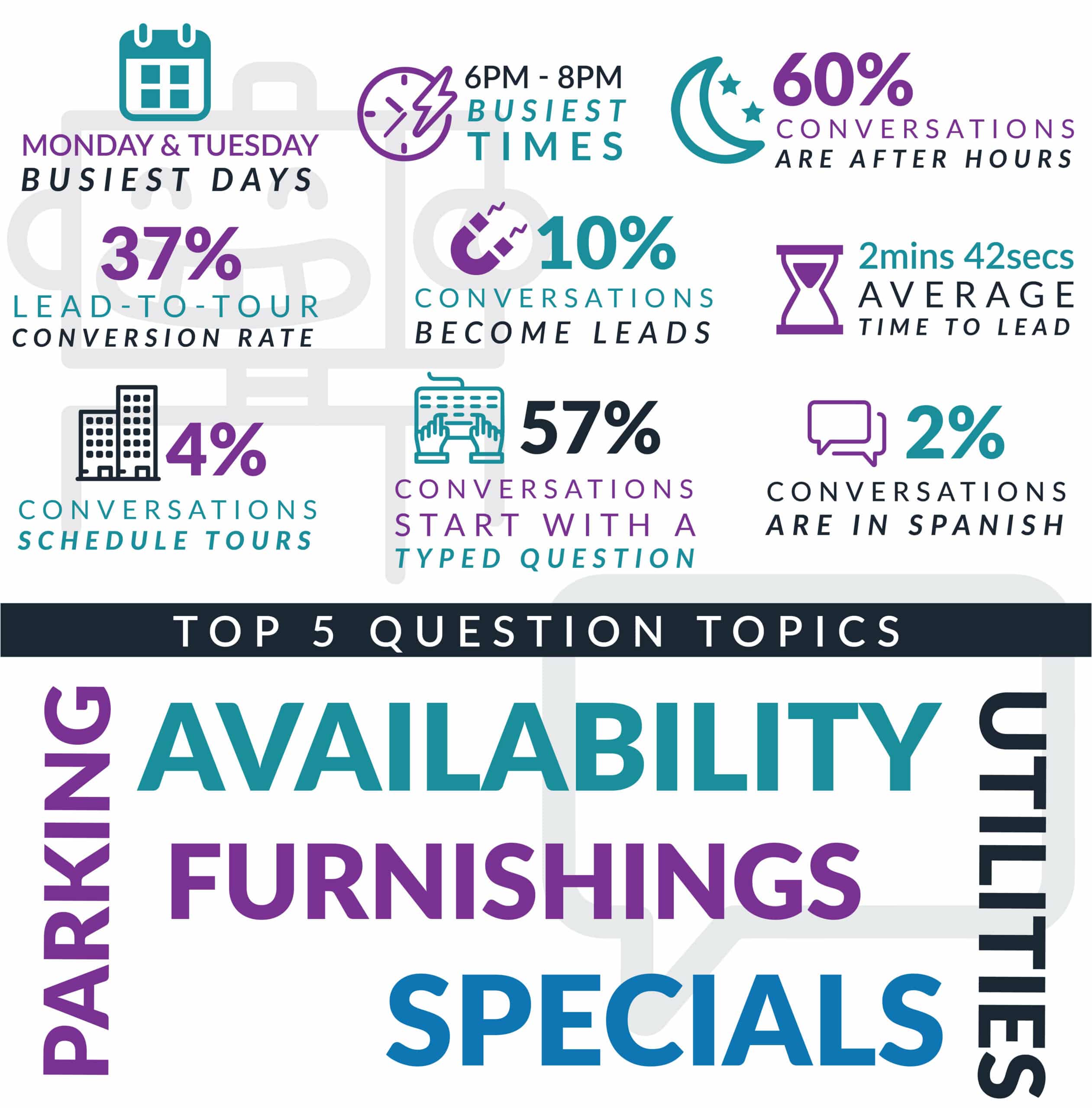 MONDAY & TUESDAY
BUSIEST DAYS

6PM - 8PM
BUSIEST
TIMES

60%
CONVERSATIONS
ARE AFTER HOURS

37%
LEAD-TO-TOUR
CONVERSION RATE

10%
CONVERSATIONS
BECOME LEADS

2mins 42secs
AVERAGE
TIME TO LEAD

4%
CONVERSATIONS
SCHEDULE TOURS

57%
CONVERSATIONS
START WITH A
TYPED QUESTION

2%
CONVERSATIONS
ARE IN SPANISH

TOP 5 QUESTION TOPICS

PARKING
AVAILABILITY
FURNISHINGS
SPECIALS
UTILITIES